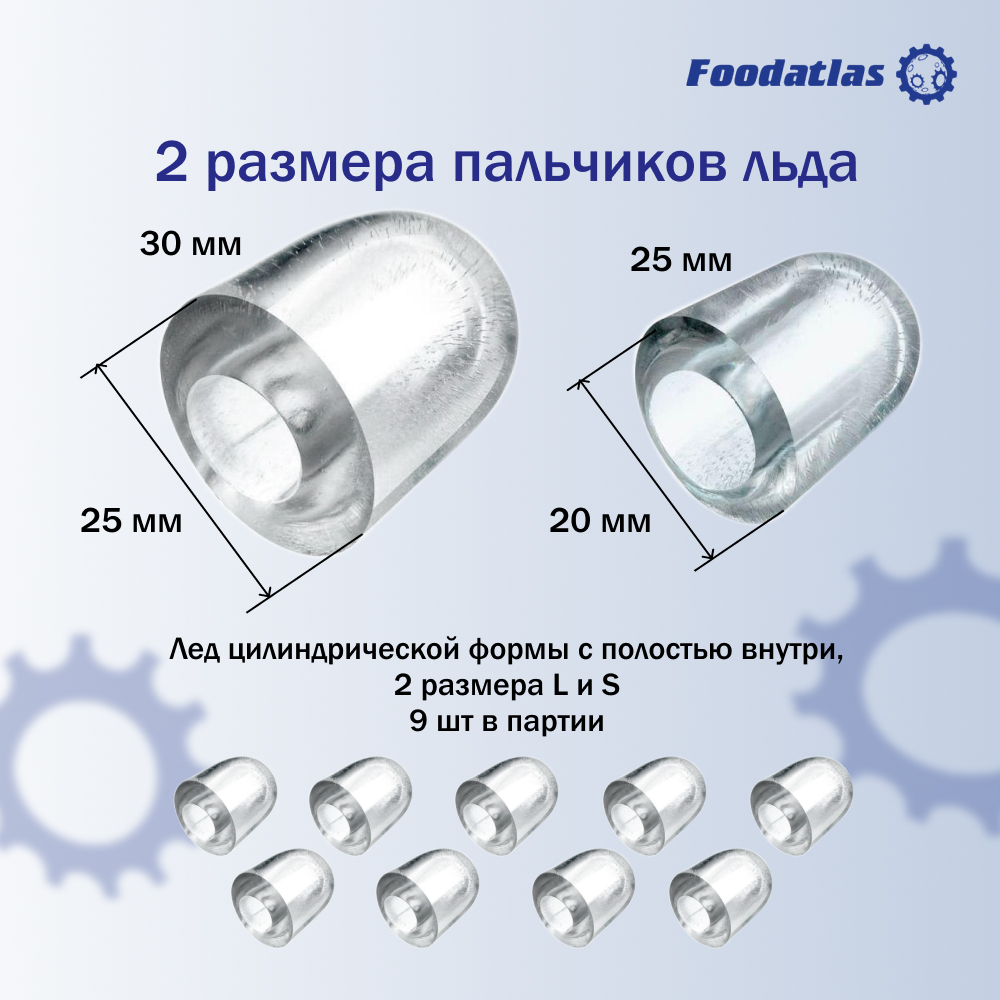 Foodatlas

2 размера пальчиков льда

30 мм

25 мм

25 мм

20 мм

Лед цилиндрической формы с полостью внутри,
2 размера L и S
9 шт в партии